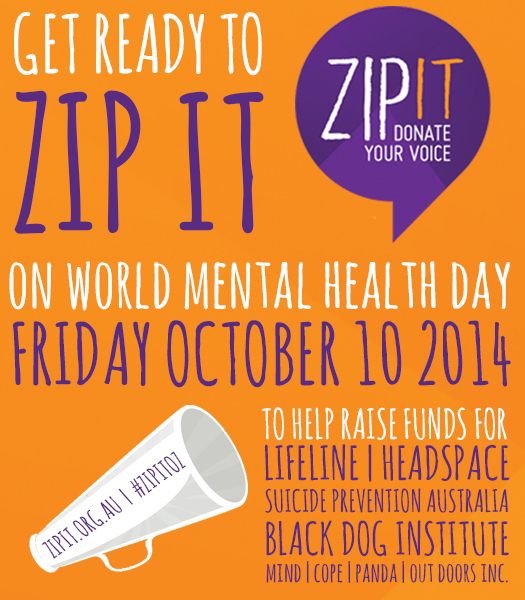 GET READY TO
ZIP IT

ZIPIT
DONATE YOUR VOICE

ON WORLD MENTAL HEALTH DAY
FRIDAY OCTOBER 10 2014

ZIPIT.ORG.AU | #ZIPITOZ

TO HELP RAISE FUNDS FOR
LIFELINE | HEADSPACE
SUICIDE PREVENTION AUSTRALIA
BLACK DOG INSTITUTE
MIND | COPE | PANDA | OUT DOORS INC.